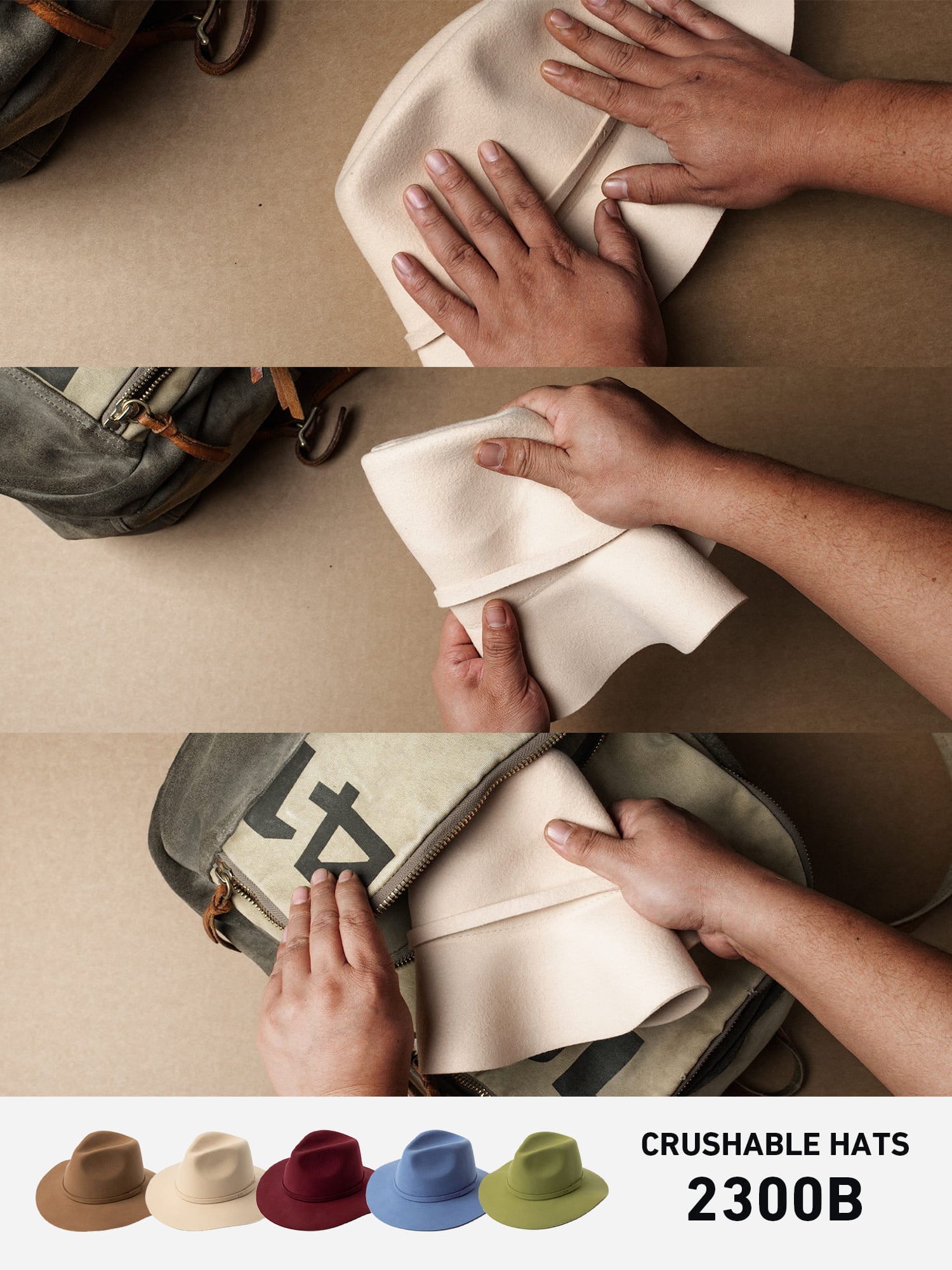 CRUSHABLE HATS
2300B